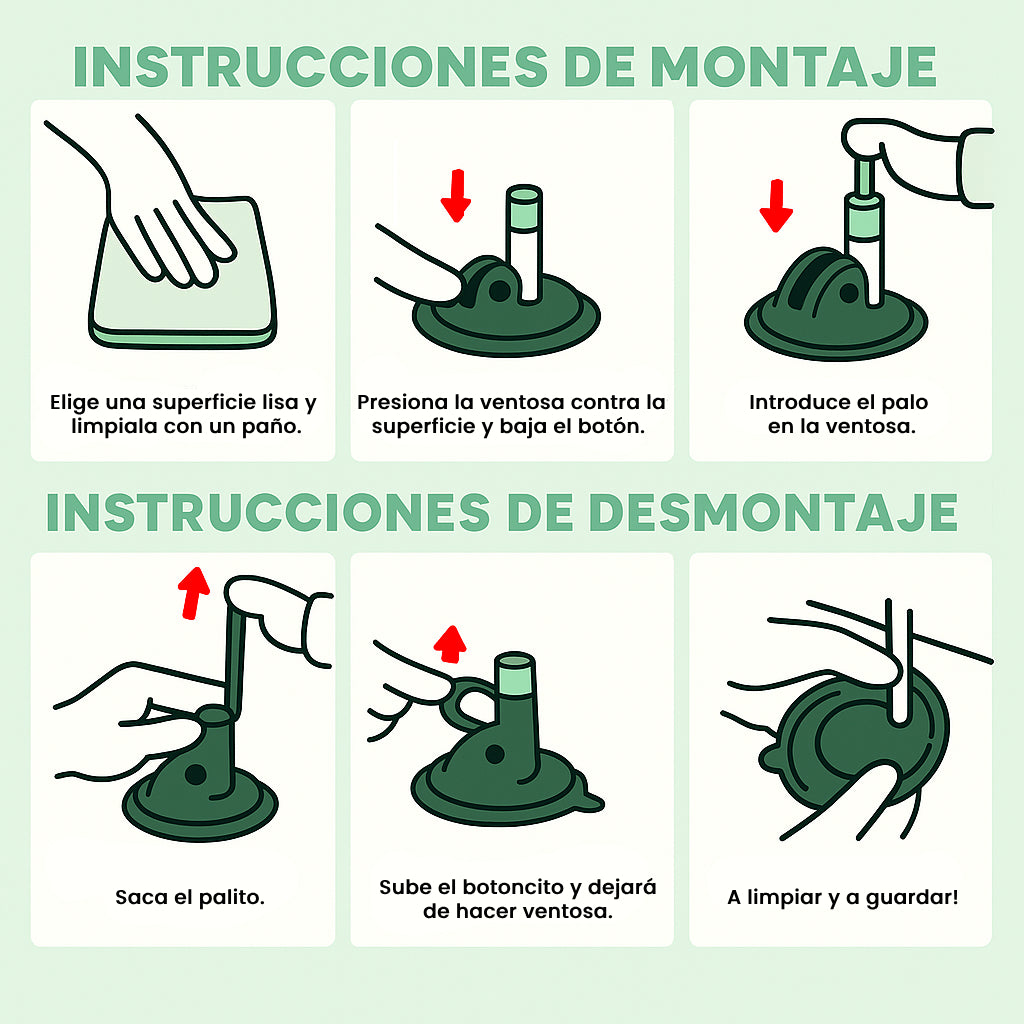 INSTRUCCIONES DE MONTAJE

Elige una superficie lisa y limpiala con un paño.

Presiona la ventosa contra la superficie y baja el botón.

Introduce el palo en la ventosa.

INSTRUCCIONES DE DESMONTAJE

Saca el palito.

Sube el botoncito y dejará de hacer ventosa.

A limpiar y a guardar!